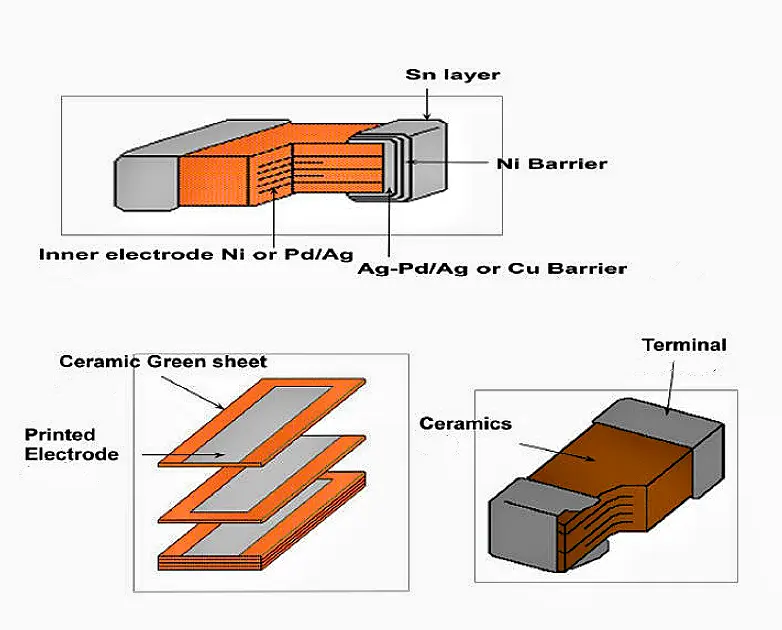 Sn layer

Ni Barrier

Inner electrode Ni or Pd/Ag

Ag-Pd/Ag or Cu Barrier

Ceramic Green sheet

Printed Electrode

Terminal

Ceramics