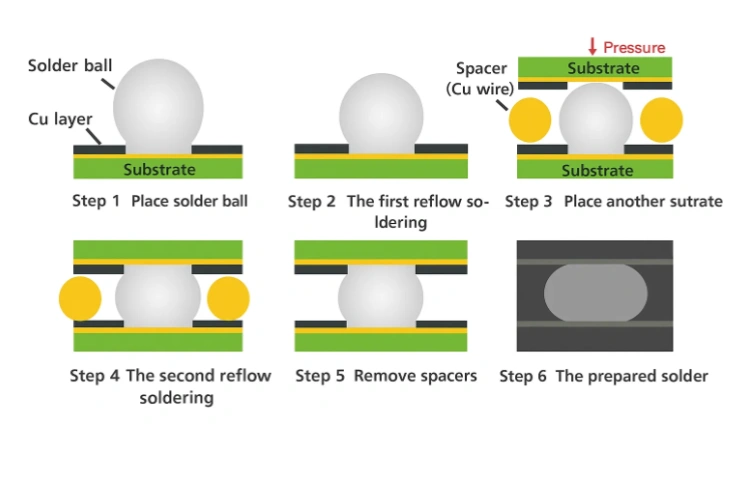 Solder ball

Cu layer

Substrate

Step 1 Place solder ball

Step 2 The first reflow soldering

Pressure

Spacer (Cu wire)

Substrate

Substrate

Step 3 Place another sutrate

Step 4 The second reflow soldering

Step 5 Remove spacers

Step 6 The prepared solder