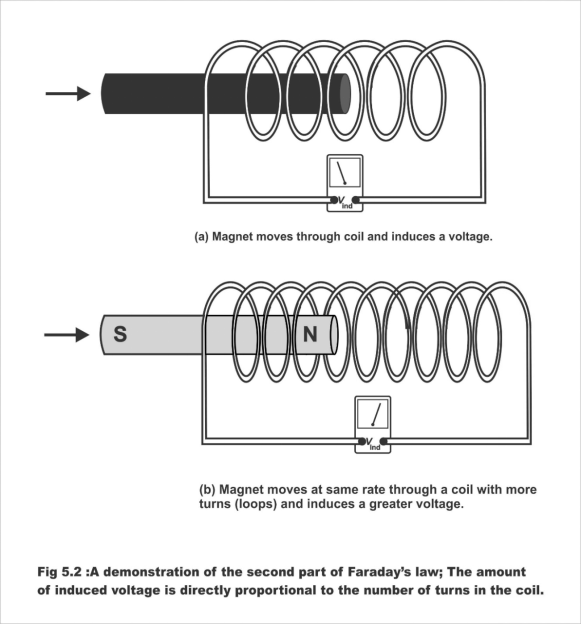 $V_{ind}$

(a) Magnet moves through coil and induces a voltage.

S N

$V_{ind}$

(b) Magnet moves at same rate through a coil with more turns (loops) and induces a greater voltage.

Fig 5.2 :A demonstration of the second part of Faraday's law; The amount of induced voltage is directly proportional to the number of turns in the coil.