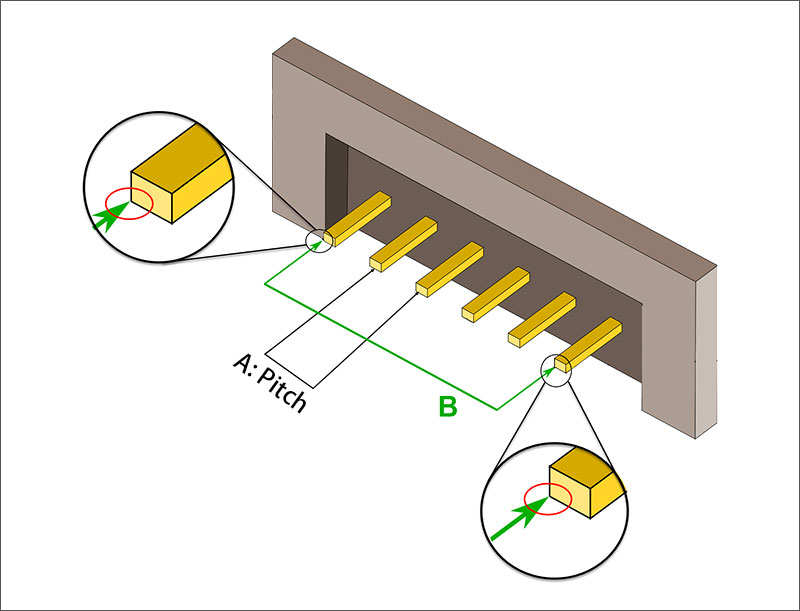 A: Pitch

B