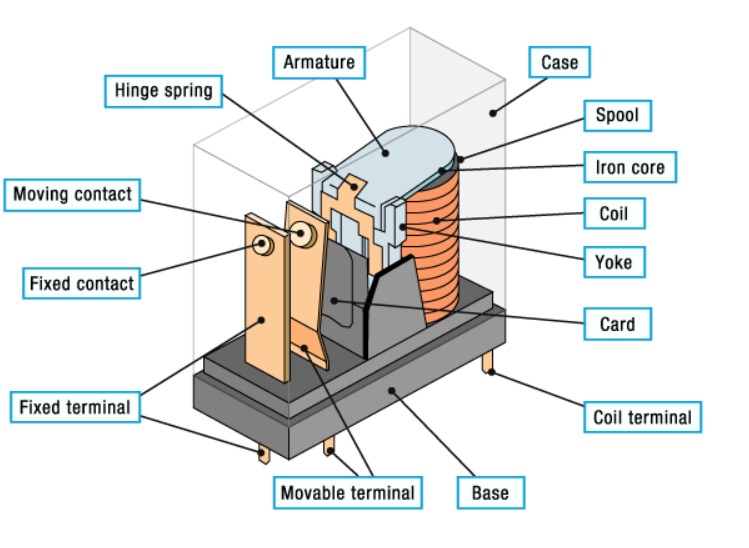 Armature

Case

Hinge spring

Spool

Iron core

Moving contact

Coil

Yoke

Fixed contact

Card

Fixed terminal

Coil terminal

Movable terminal

Base