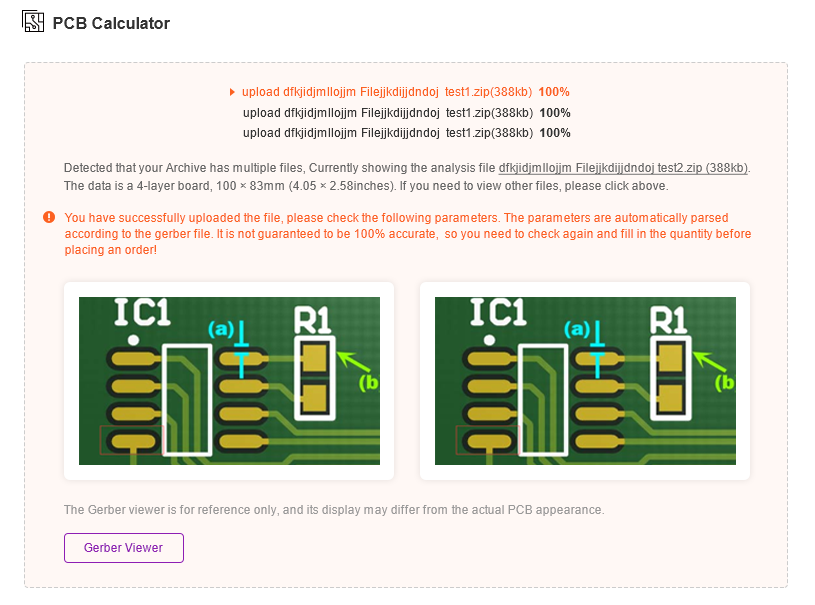 PCB Calculator

upload dfkjidjmllojjm Filejjkdijjdndoj test1.zip(388kb) 100%
upload dfkjidjmllojjm Filejjkdijjdndoj test1.zip(388kb) 100%
upload dfkjidjmllojjm Filejjkdijjdndoj test1.zip(388kb) 100%

Detected that your Archive has multiple files, Currently showing the analysis file dfkjidjmllojjm Filejjkdijjdndoj test2.zip (388kb). The data is a 4-layer board, 100 × 83mm (4.05 × 2.58inches). If you need to view other files, please click above.

You have successfully uploaded the file, please check the following parameters. The parameters are automatically parsed according to the gerber file. It is not guaranteed to be 100% accurate, so you need to check again and fill in the quantity before placing an order!

IC1 (a) R1 (b

IC1 (a) R1 (b

The Gerber viewer is for reference only, and its display may differ from the actual PCB appearance.

Gerber Viewer